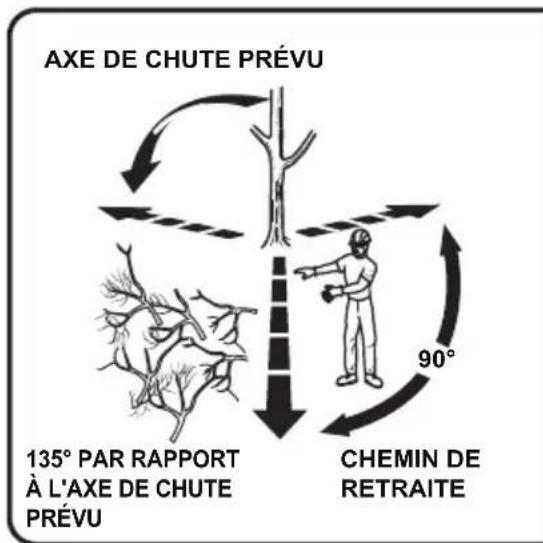 AXE DE CHUTE PRÉVU

90°

135° PAR RAPPORT À L'AXE DE CHUTE PRÉVU

CHEMIN DE RETRAITE