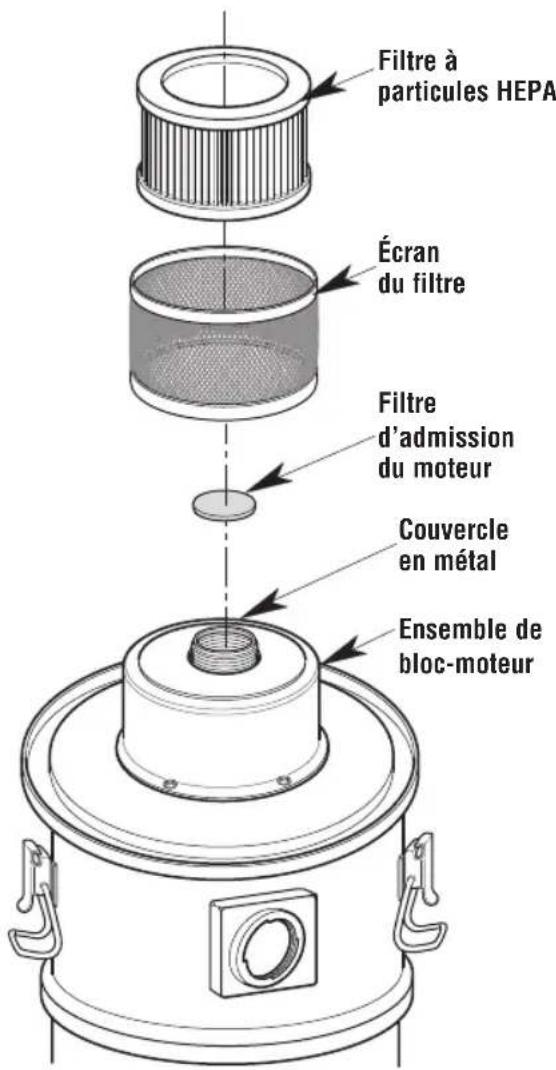 Filtre à particules HEPA

Écran du filtre

Filtre d'admission du moteur

Couvercle en métal

Ensemble de bloc-moteur