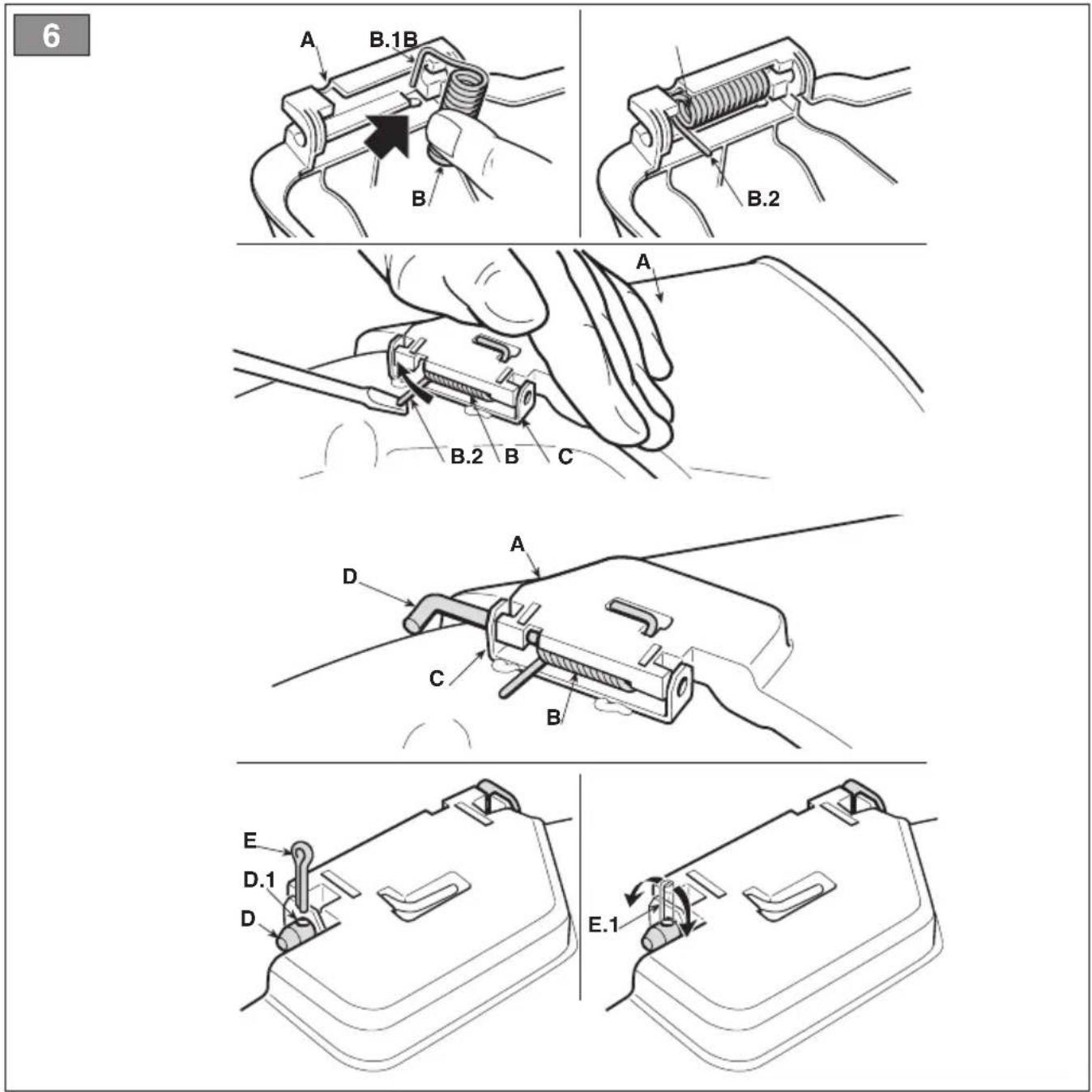 6

A
B.1B
B

B.2

A
B.2 B C

A
D
C
B

E
D.1
D

E.1