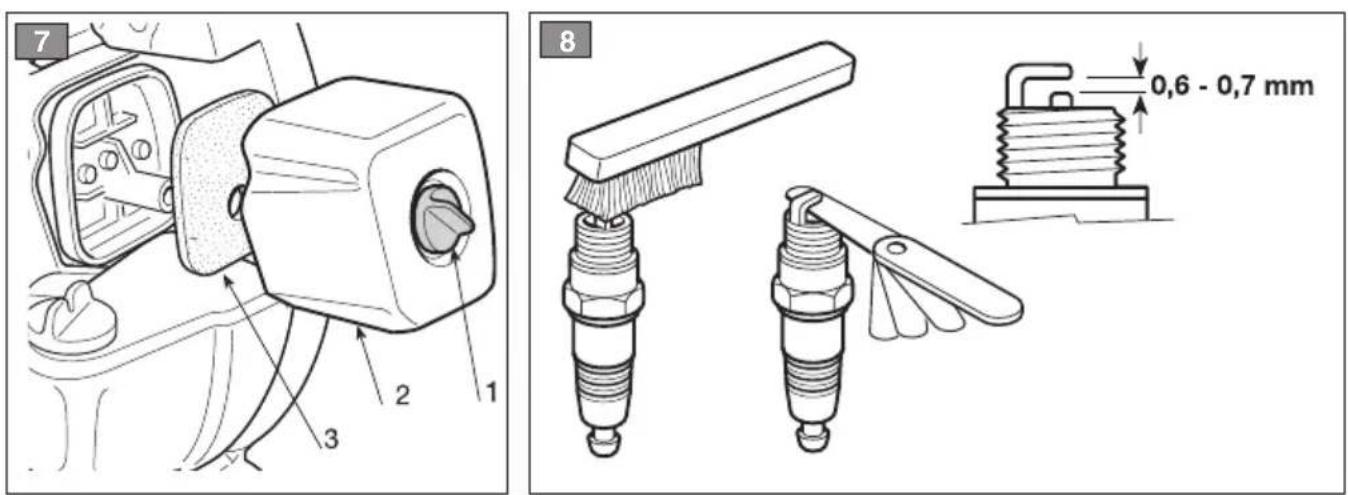 7

3

2

1

8

0,6 - 0,7 mm