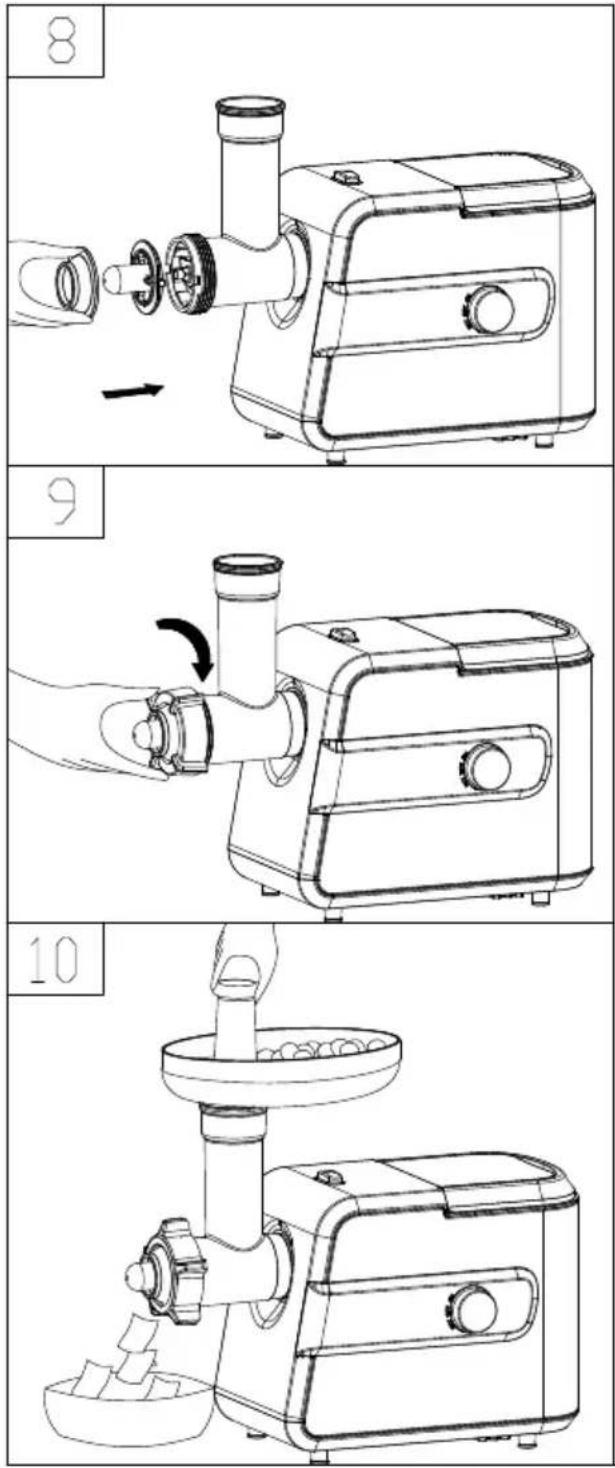 8

9

10