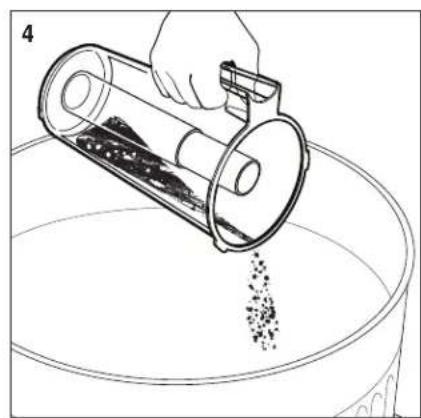 4