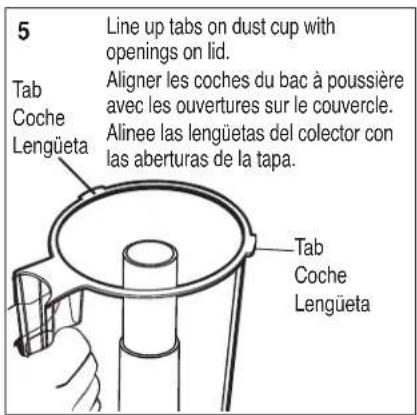 5

Line up tabs on dust cup with openings on lid.
Aligner les coches du bac à poussière avec les ouvertures sur le couvercle.
Alinee las lengüetas del colector con las aberturas de la tapa.

Tab
Coche
Lengüeta

Tab
Coche
Lengüeta