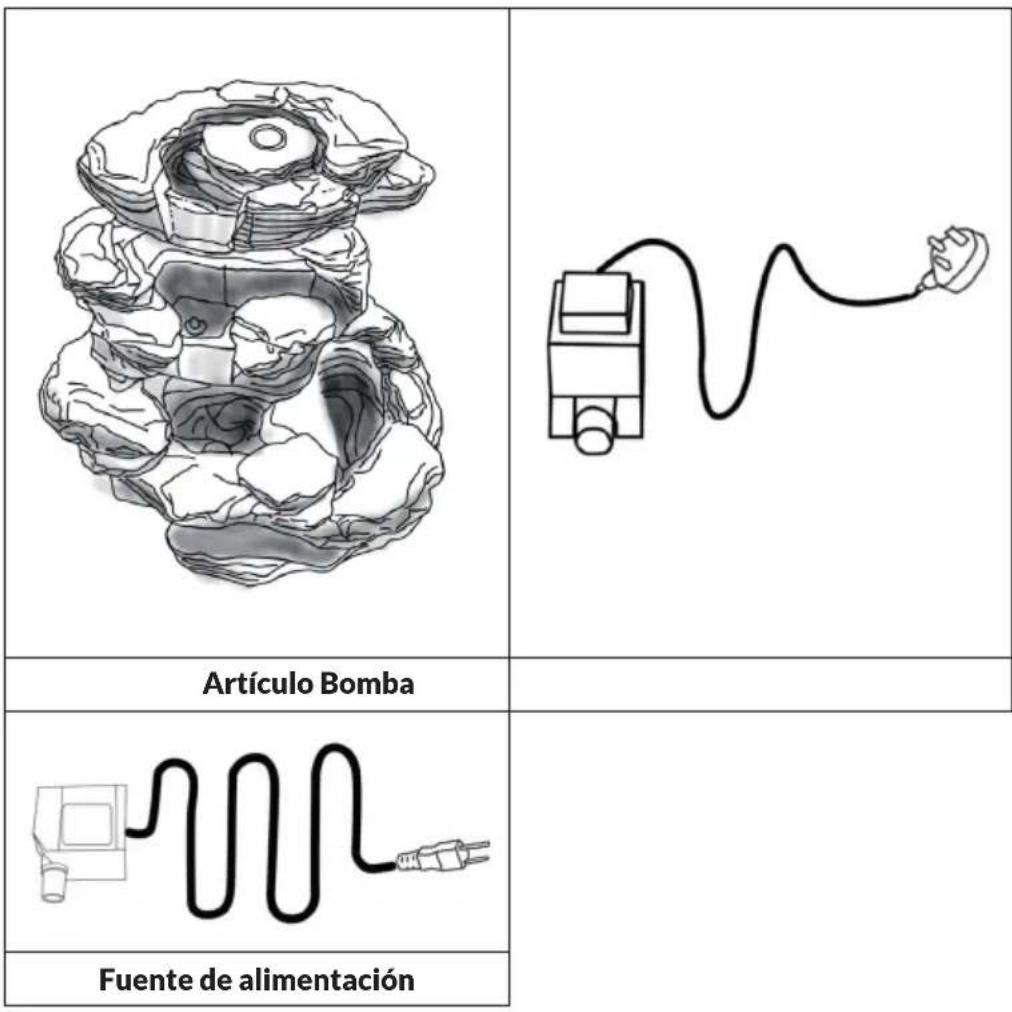 Artículo Bomba

Fuente de alimentación