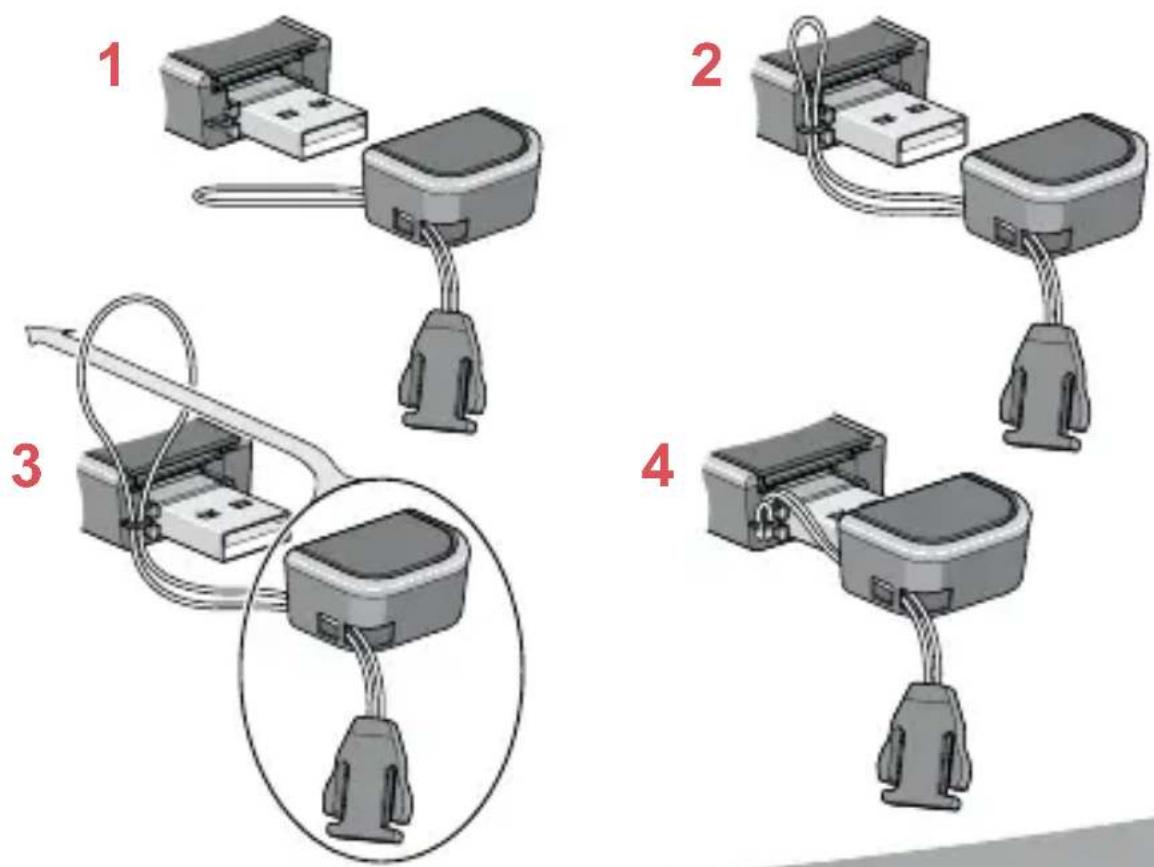 1

2

3

4