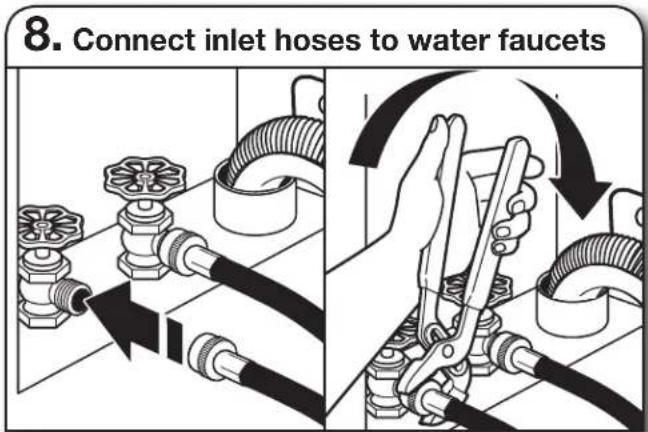 8. Connect inlet hoses to water faucets