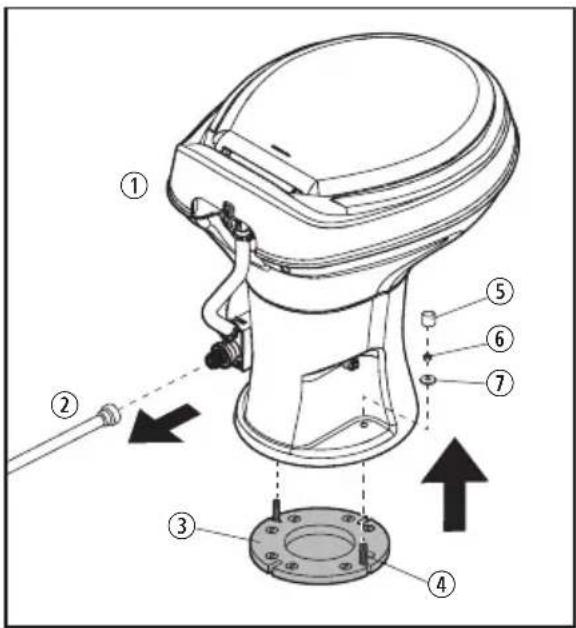 1
5
6
7
2
3
4