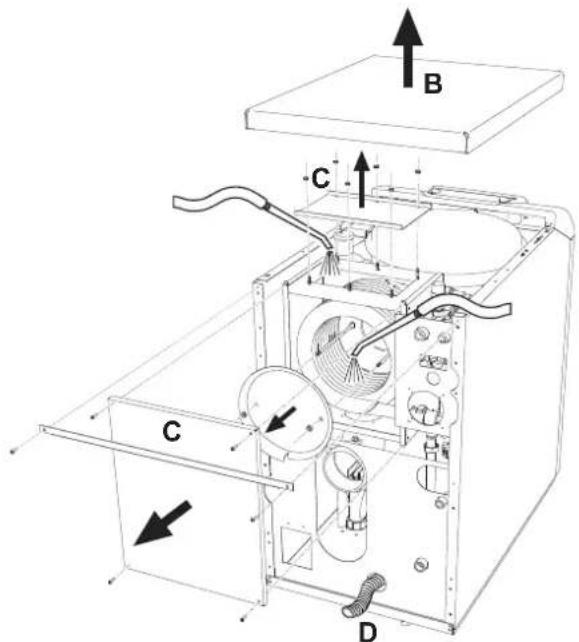 B
C
C
D