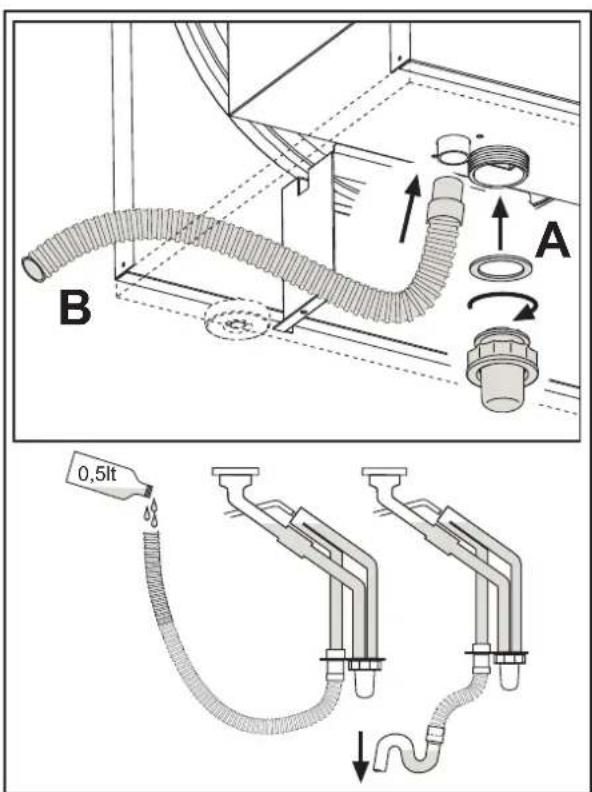 A

B

0,5lt