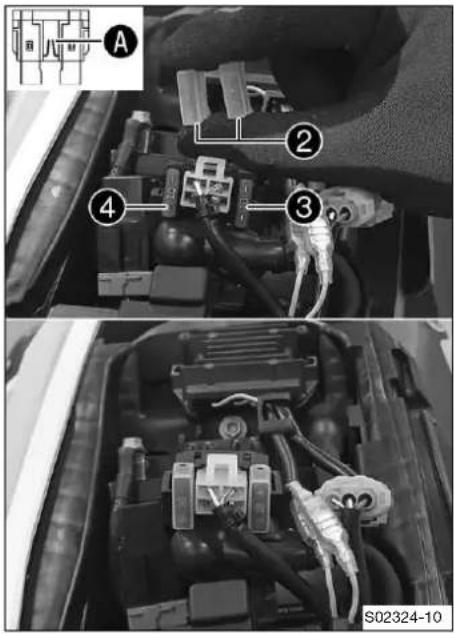 A

2

4

3

S02324-10