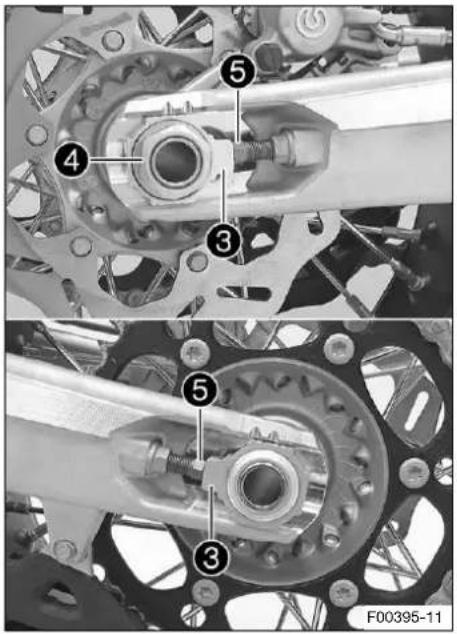 5
4
3
5
3
F00395-11