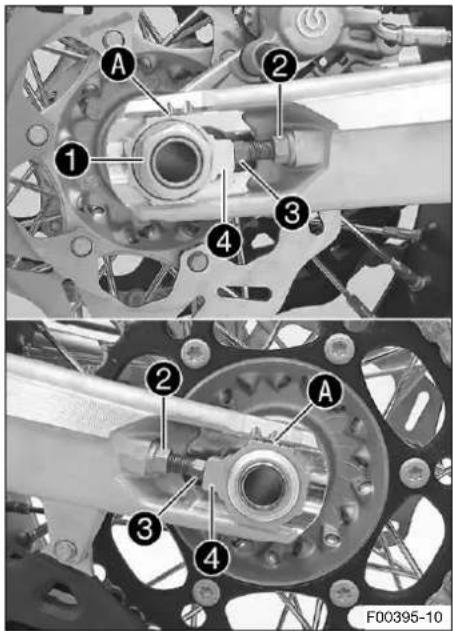 A
2
1
3
4
2
A
3
4
F00395-10