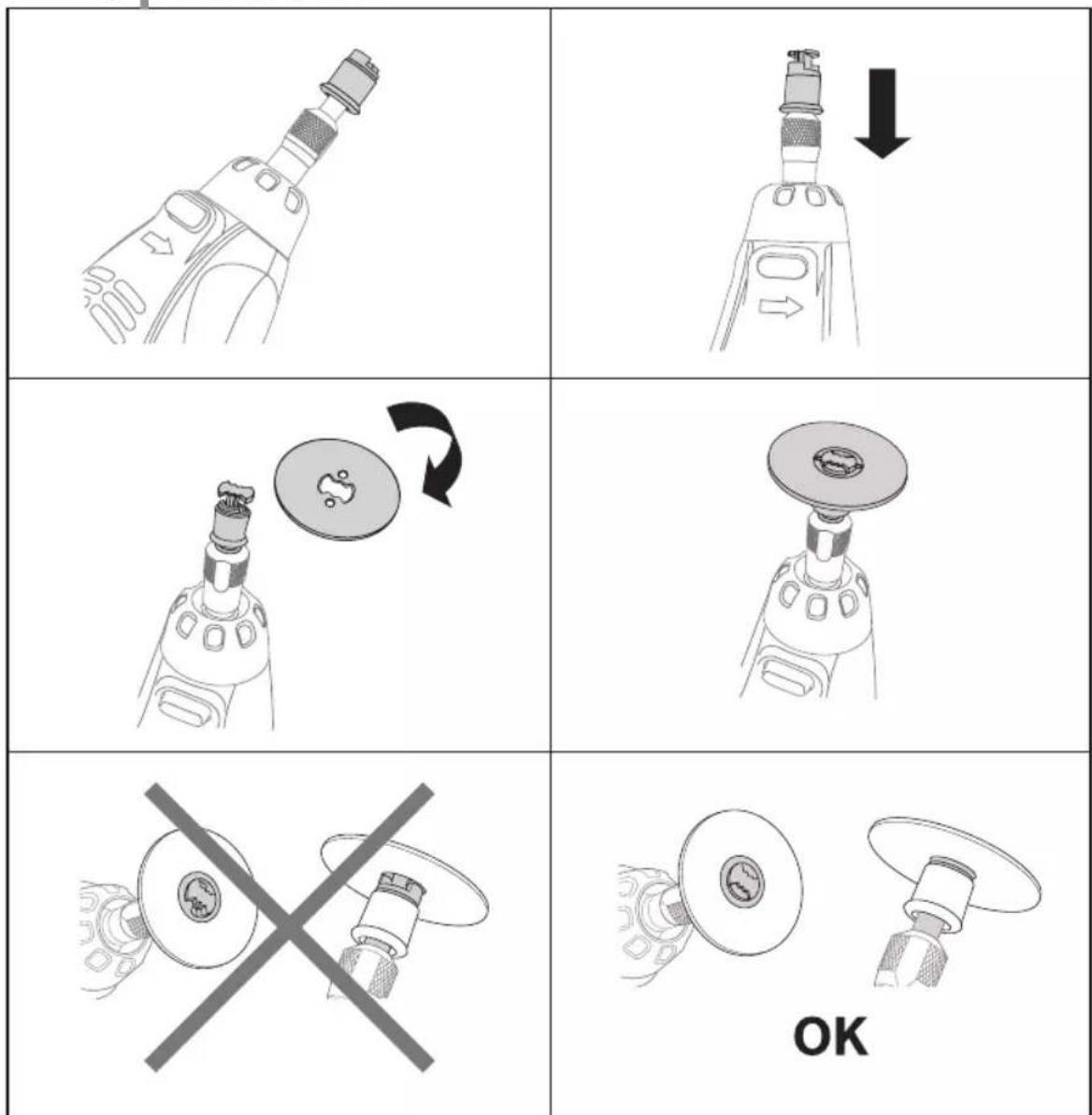 OK