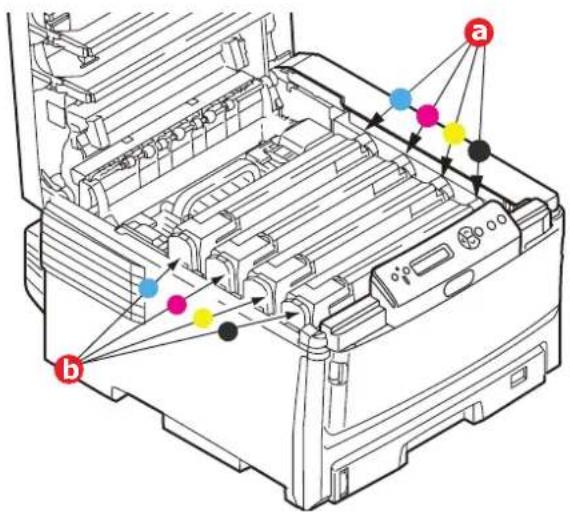 a

b