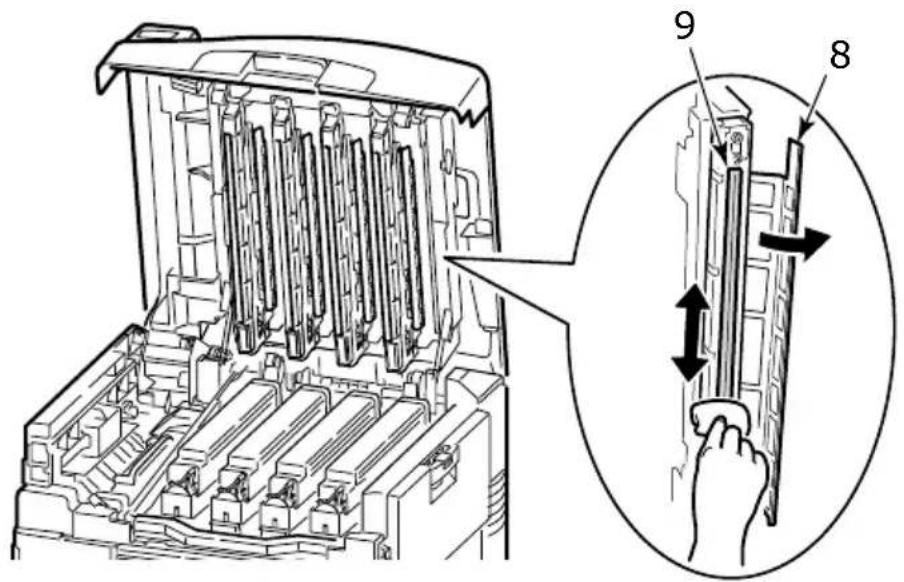 9
8