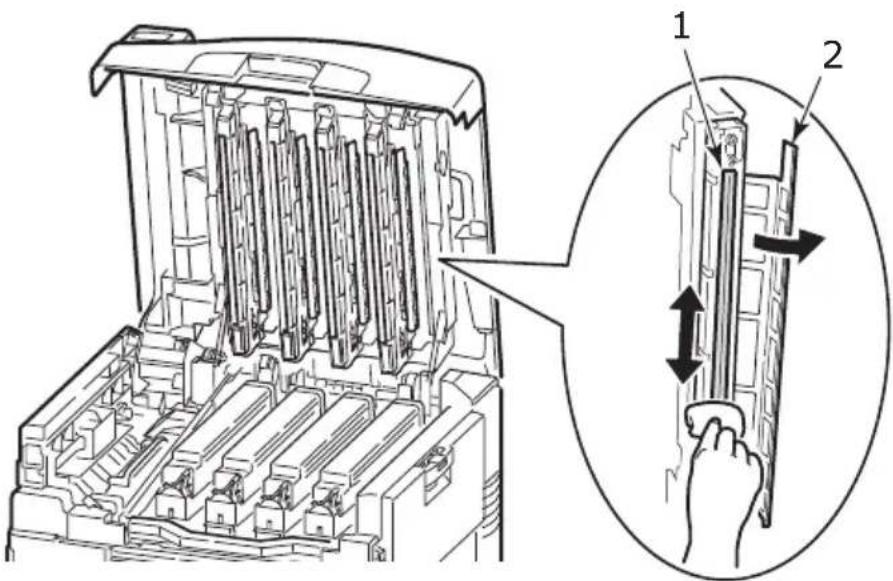 1
2