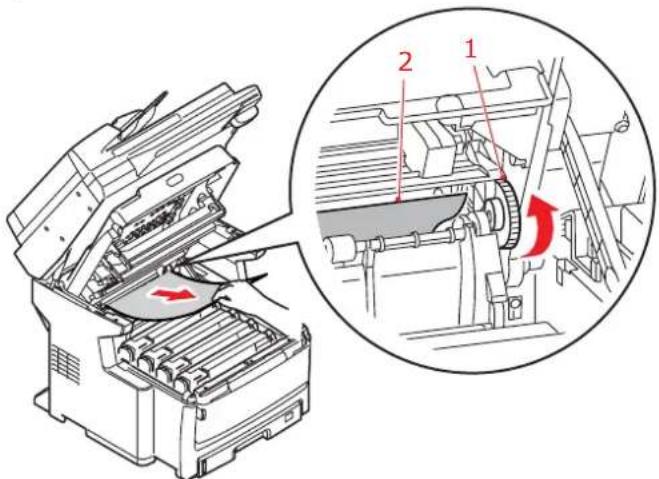 2
1