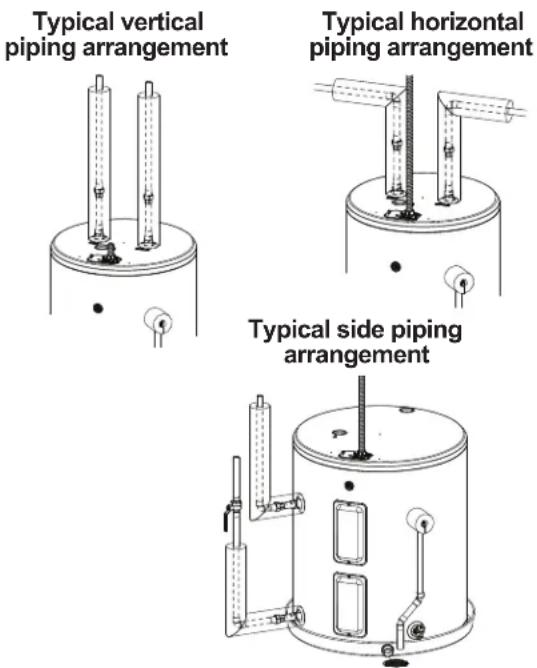 Typical vertical piping arrangement

Typical horizontal piping arrangement

Typical side piping arrangement