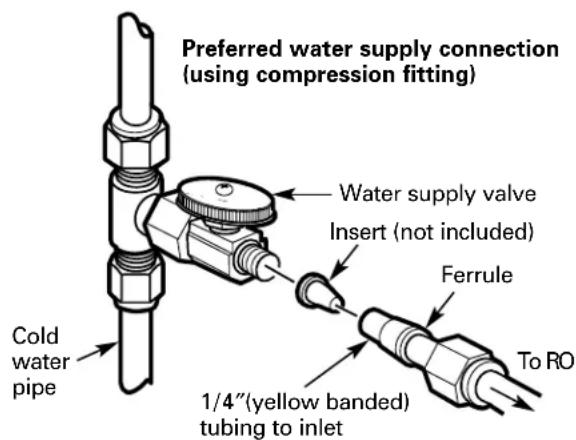 Preferred water supply connection (using compression fitting)

Water supply valve

Insert (not included)

Ferrule

Cold water pipe

To RO

1/4"(yellow banded) tubing to inlet