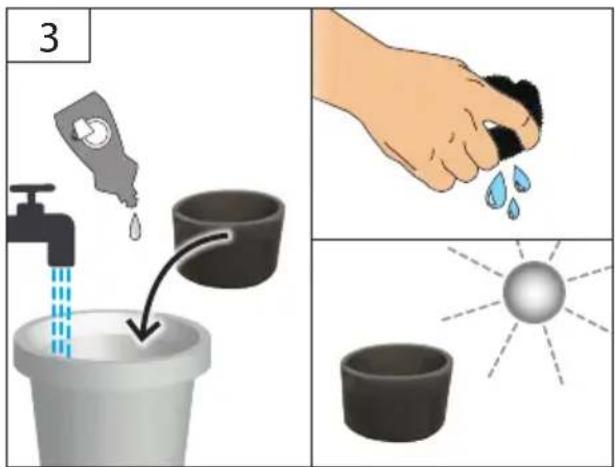 3