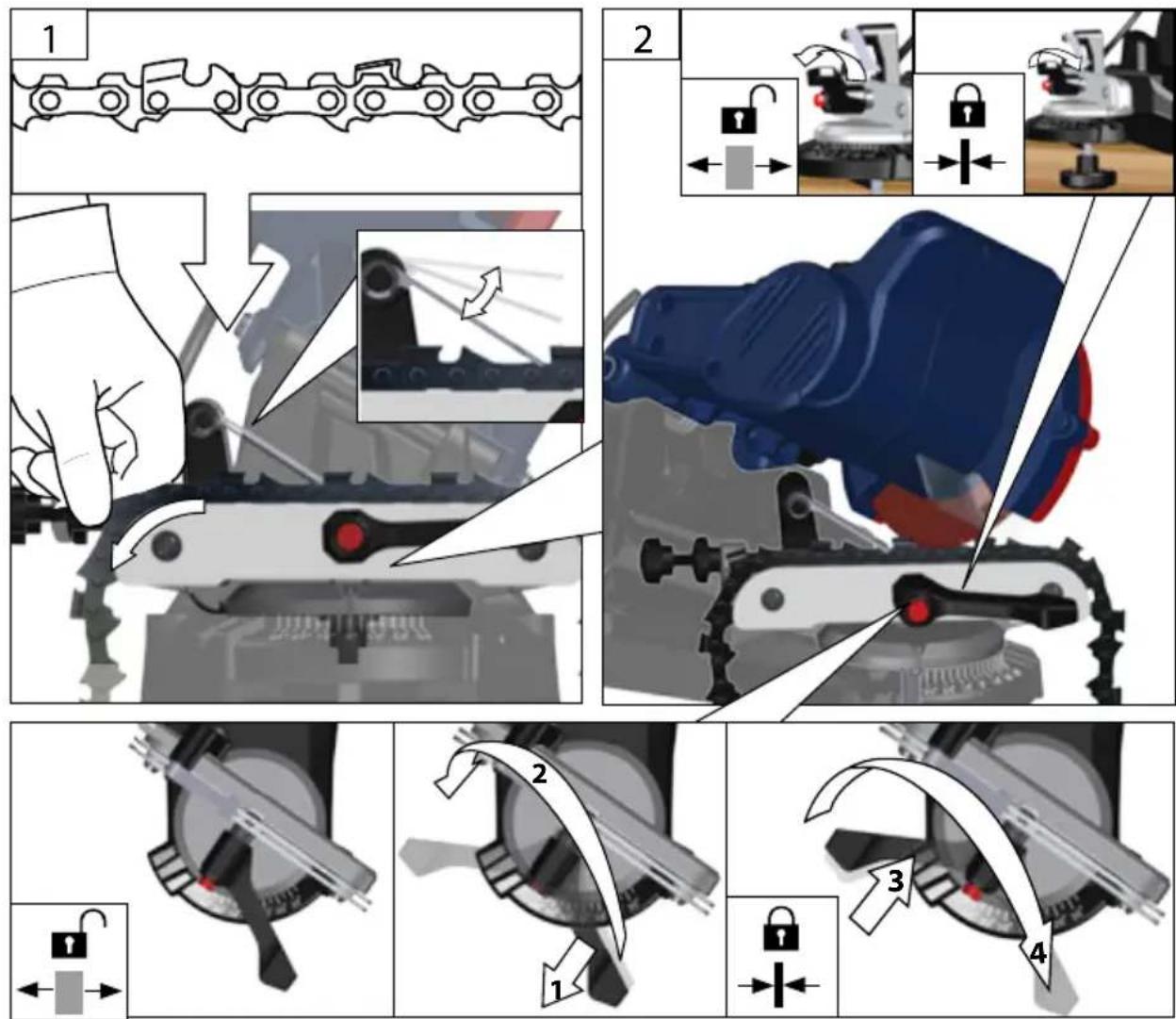 1

2

2

1

3

4