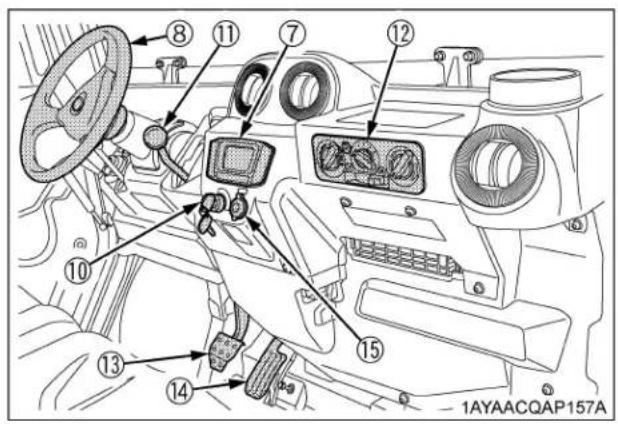 ⑧
⑪
⑦
⑫
⑩
⑮
⑬
⑭
1AYAACQAP157A