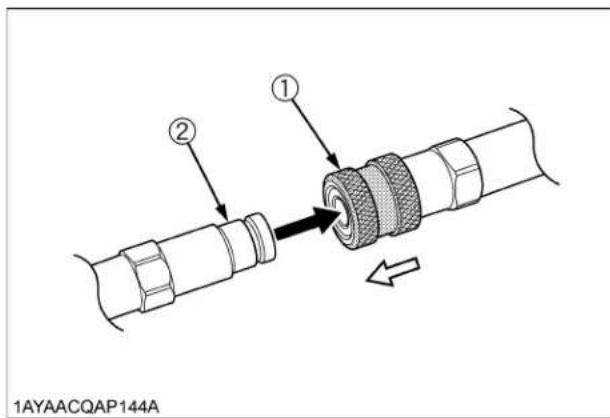 ①

②

1AYAACQAP144A