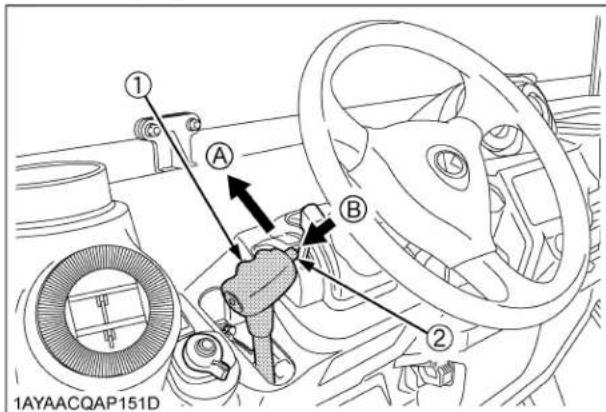 1
A
B
2
1AYAACQAP151D