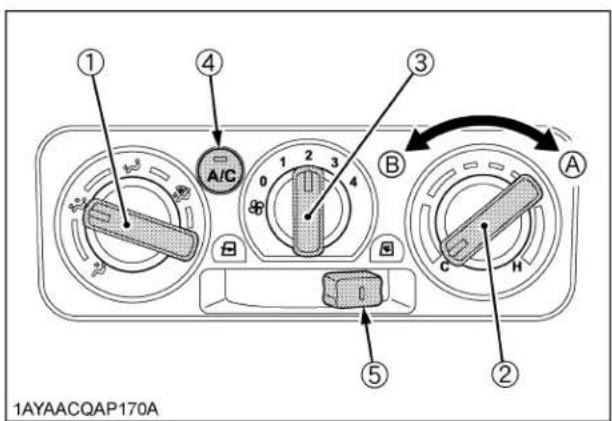 ①
④
③
A/C
0
1
2
3
4
B
A
C
H
⑤
②
1AYAACQAP170A