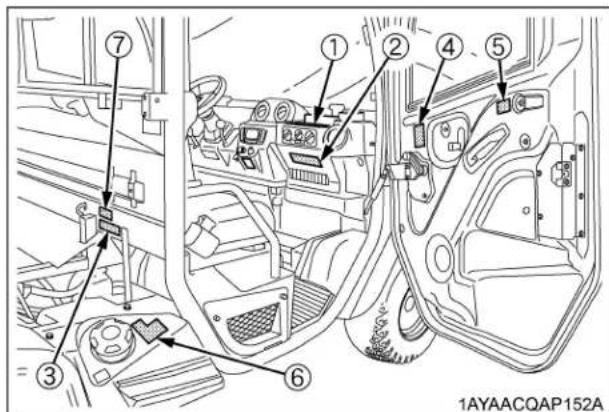 7
1
2
4
5
3
6
1AYAACQAP152A