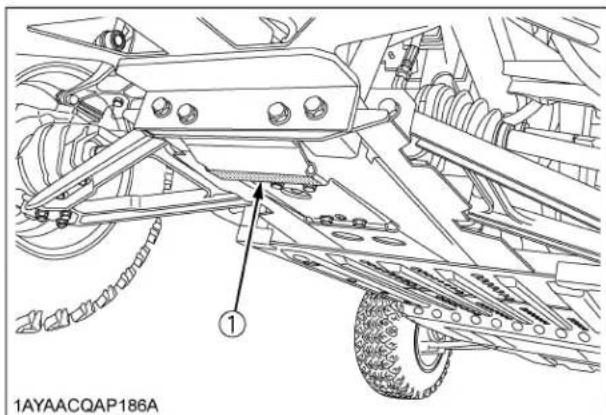 1

1AYAACQAP186A