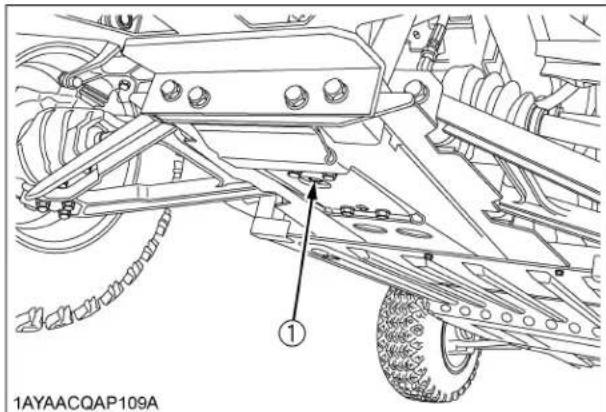 1

1AYAACQAP109A