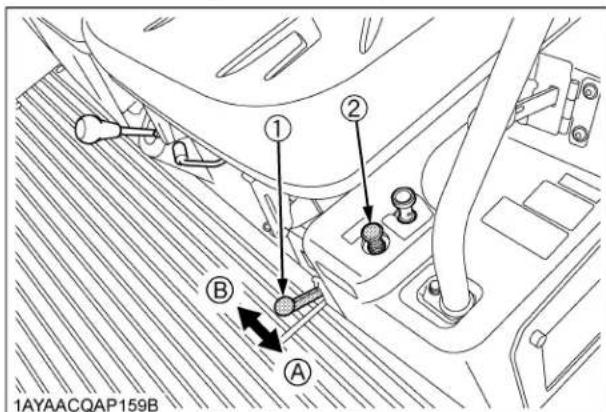 2
1
B
A
1AYAACQAP159B