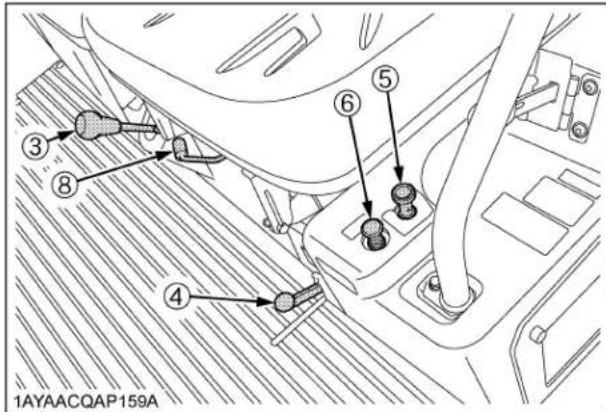 6
5
3
8
4
1AYAACQAP159A