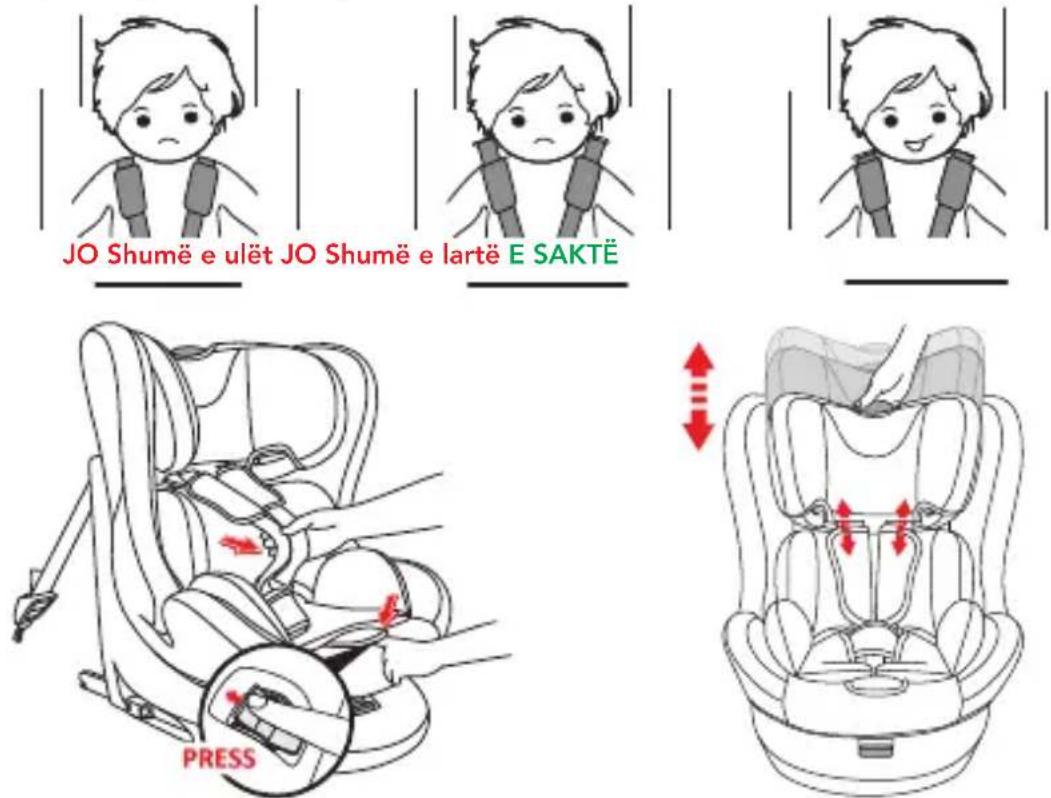 JO Shumë e ulët JO Shumë e lartë E SAKTË

PRESS