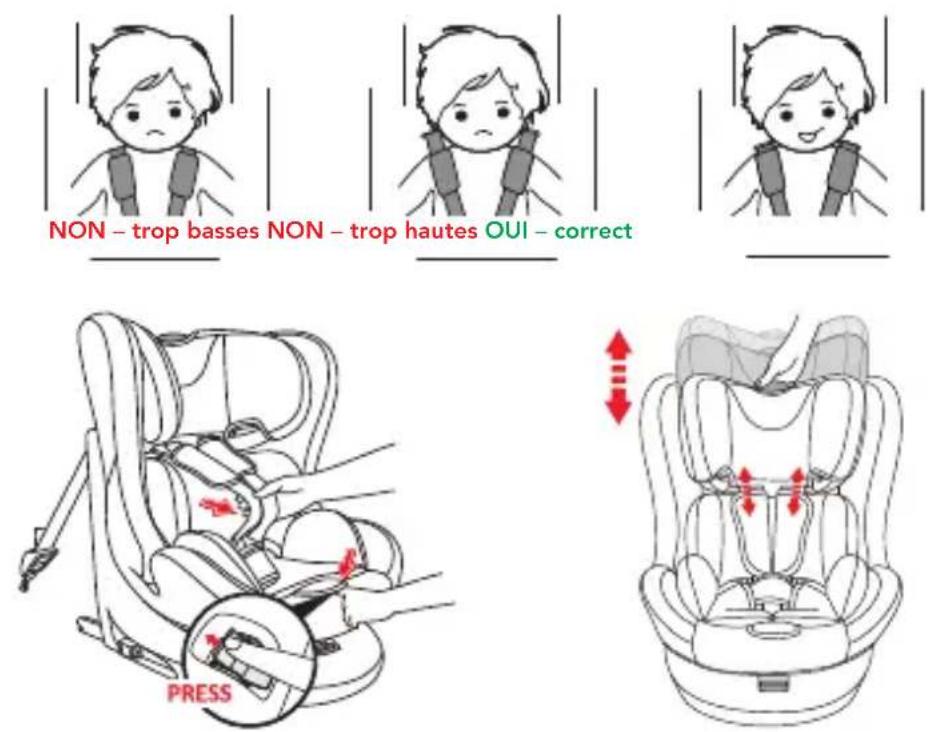 NON – trop basses NON – trop hautes OUI – correct

PRESS