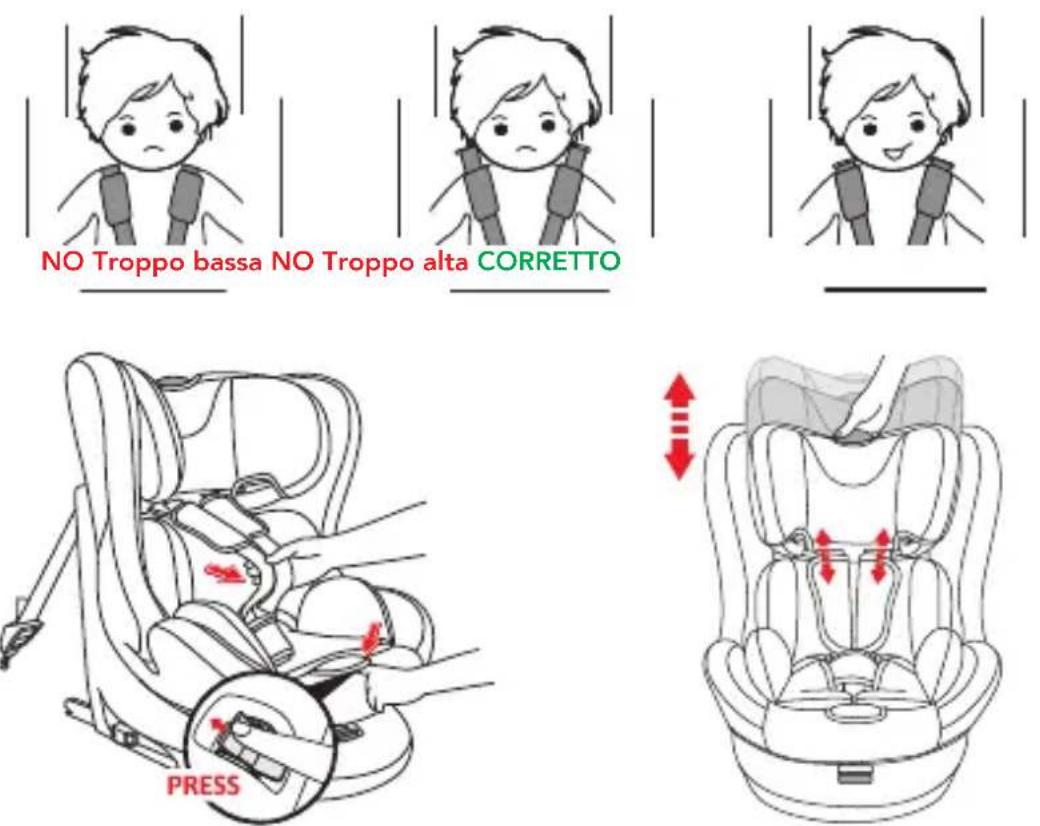 NO Troppo bassa NO Troppo alta CORRETTO

PRESS