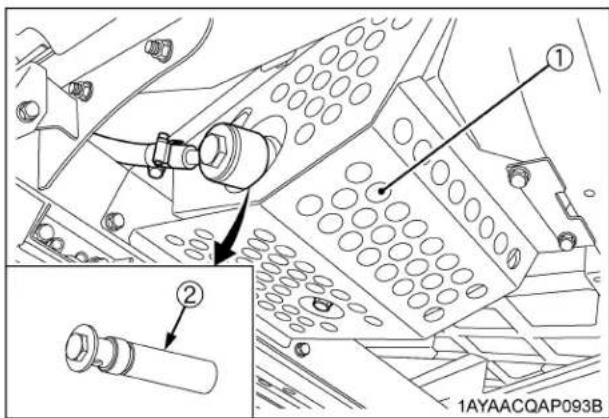 1
2
1AYAACQAP093B