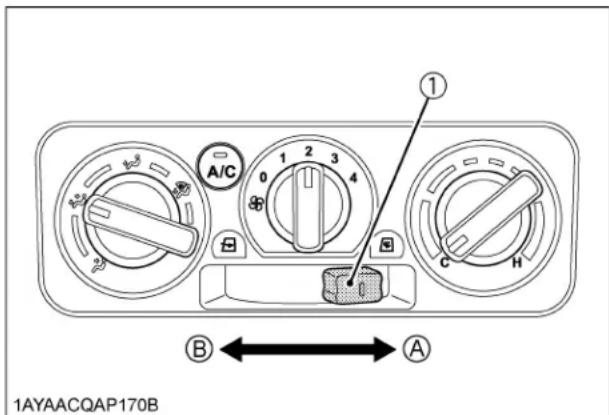 ①
A/C
0
1
2
3
4
C
H
Ⓑ
Ⓐ
1AYAACQAP170B