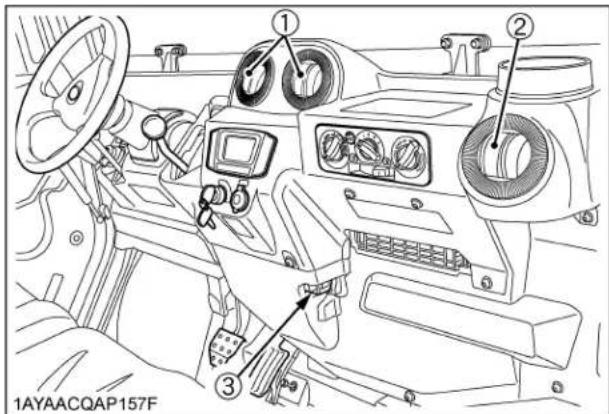 1
2
3
1AYAACQAP157F