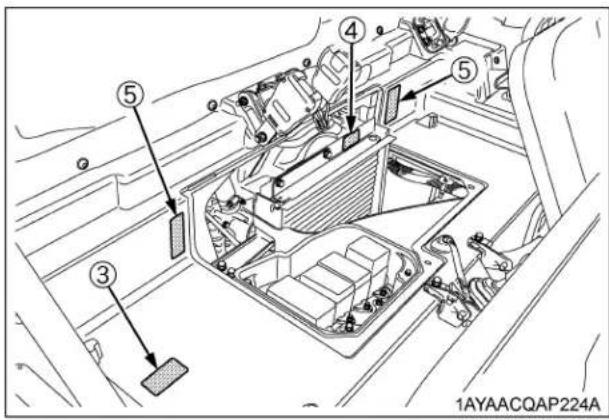 4
5
5
3
1AYAACQAP224A