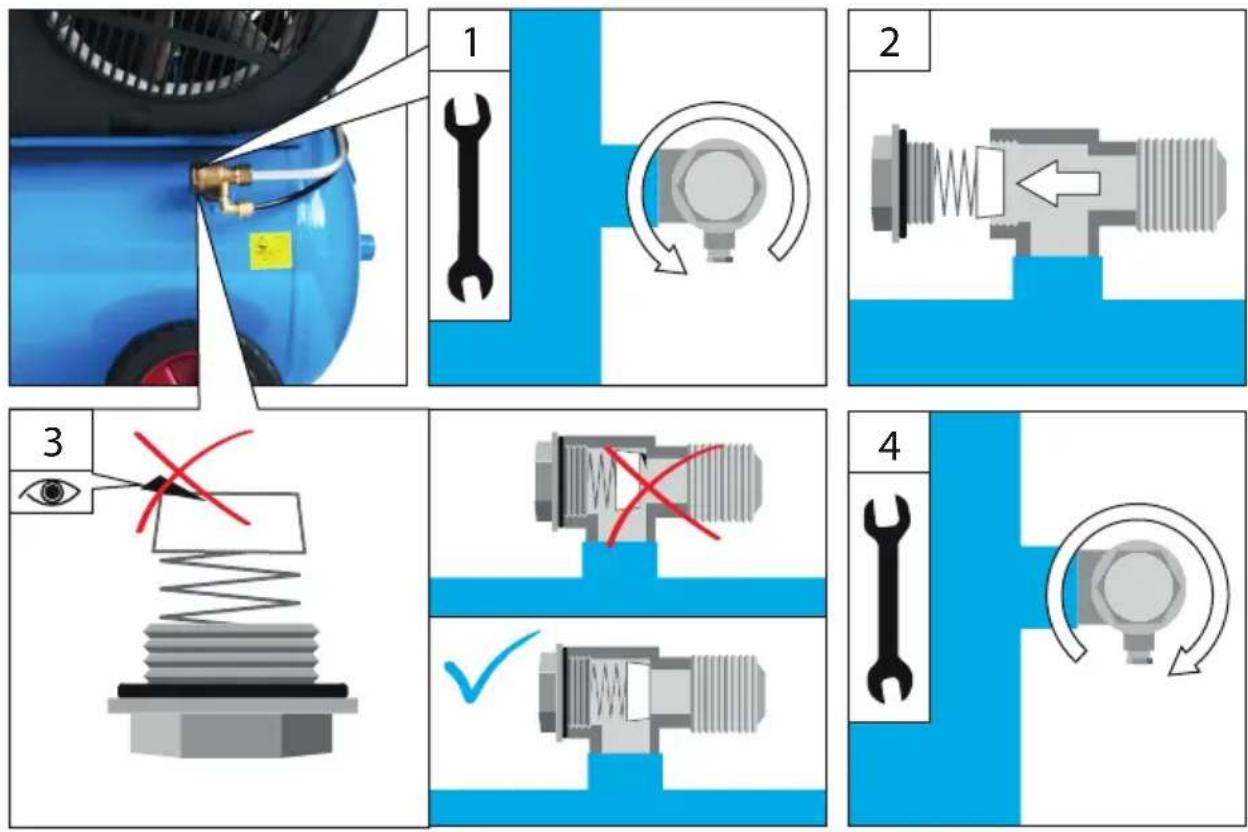 1

2

3

4