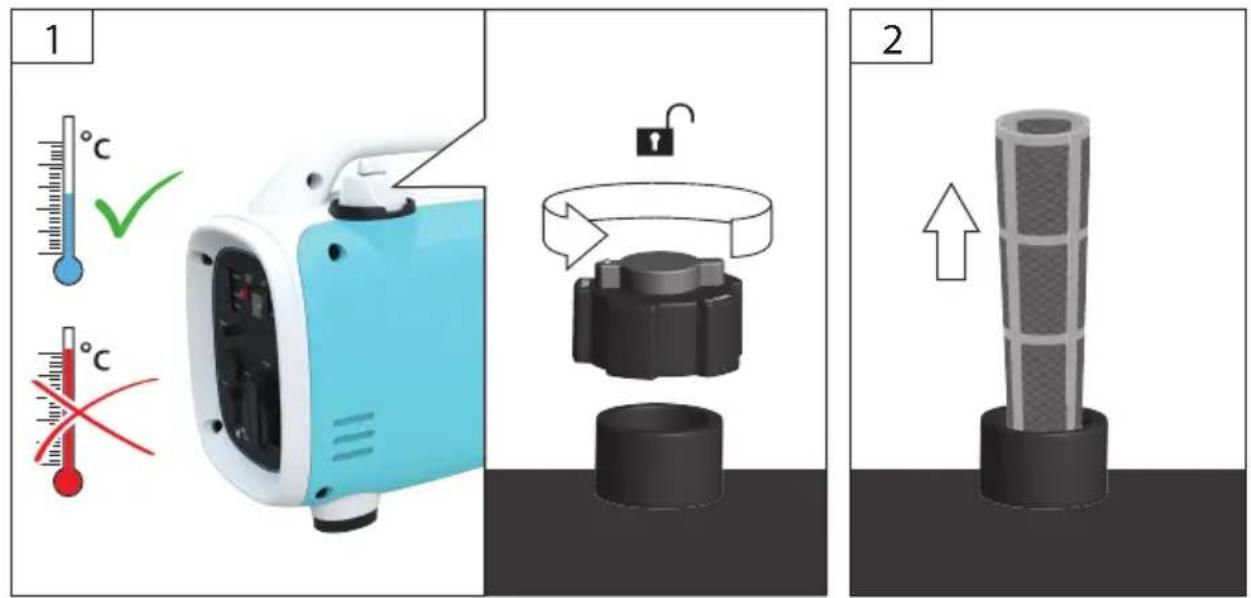 1

°C

°C

2