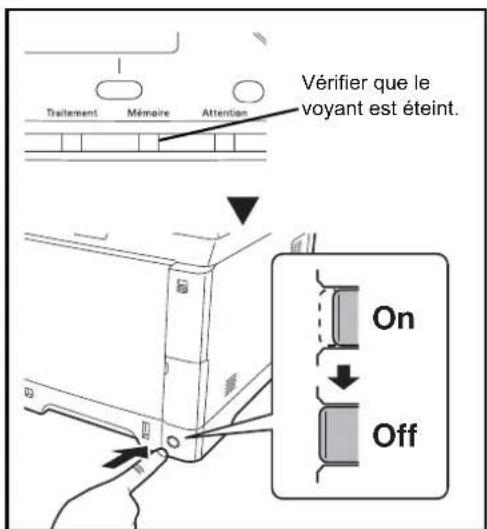 Traitement Mémoire Attention

Vérifier que le voyant est éteint.

On

Off