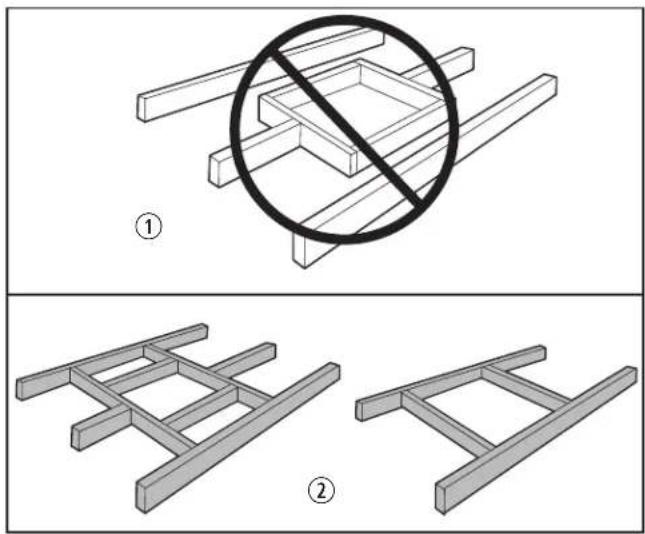 1

2