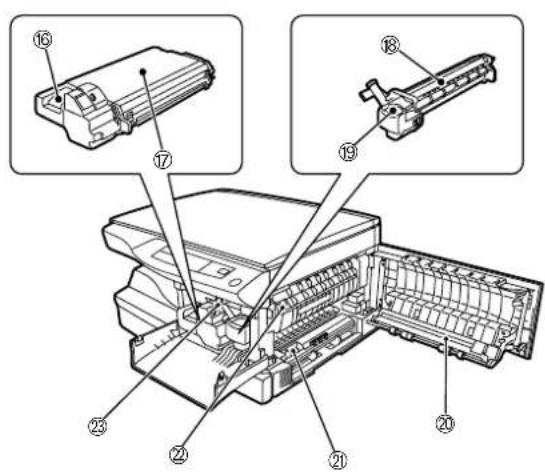 ⑯
⑰
⑱
⑲
㉓
㉒
㉑
⑳