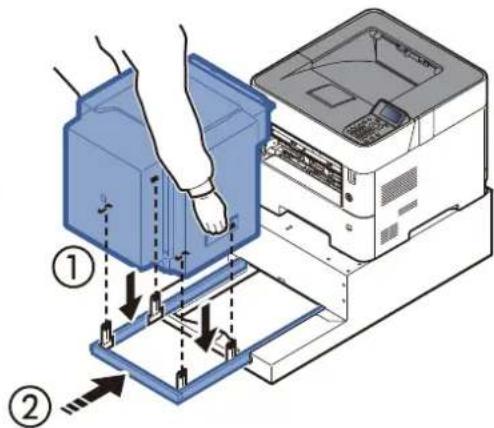 ①

②