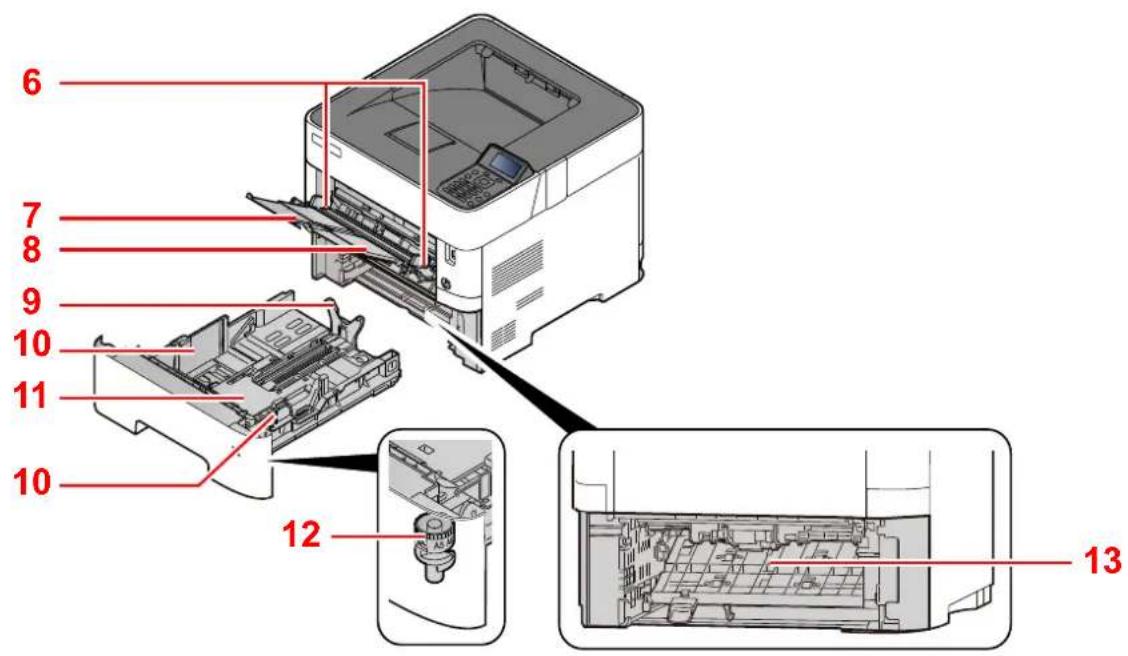 6
7
8
9
10
11
10
12
13