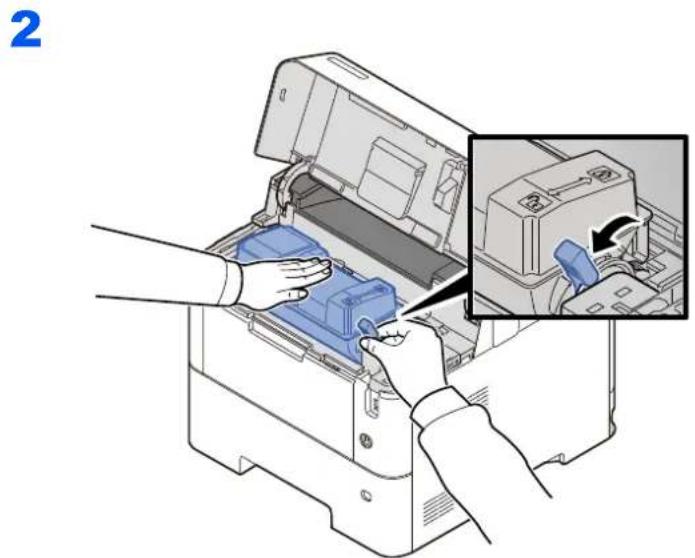 2