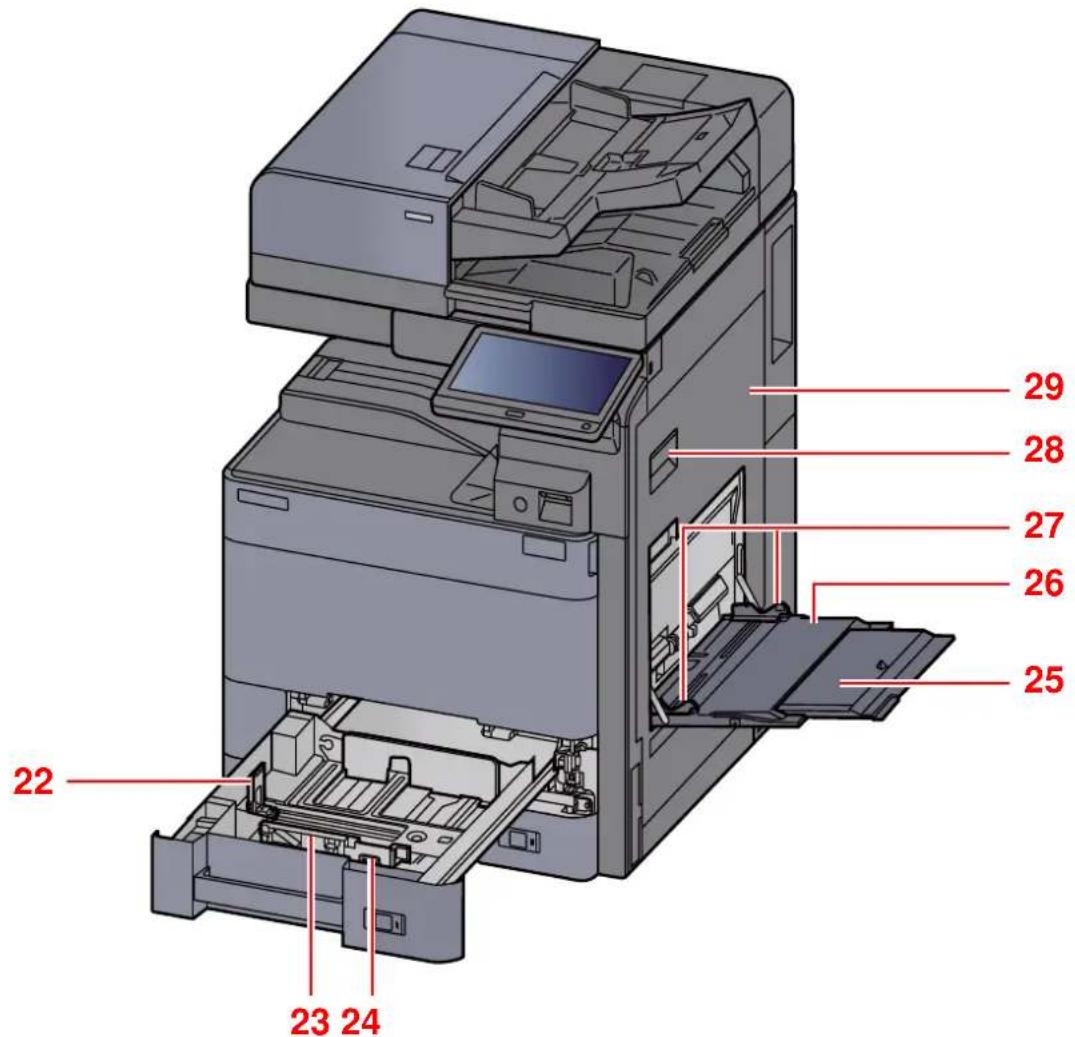 29
28
27
26
25
22
23 24